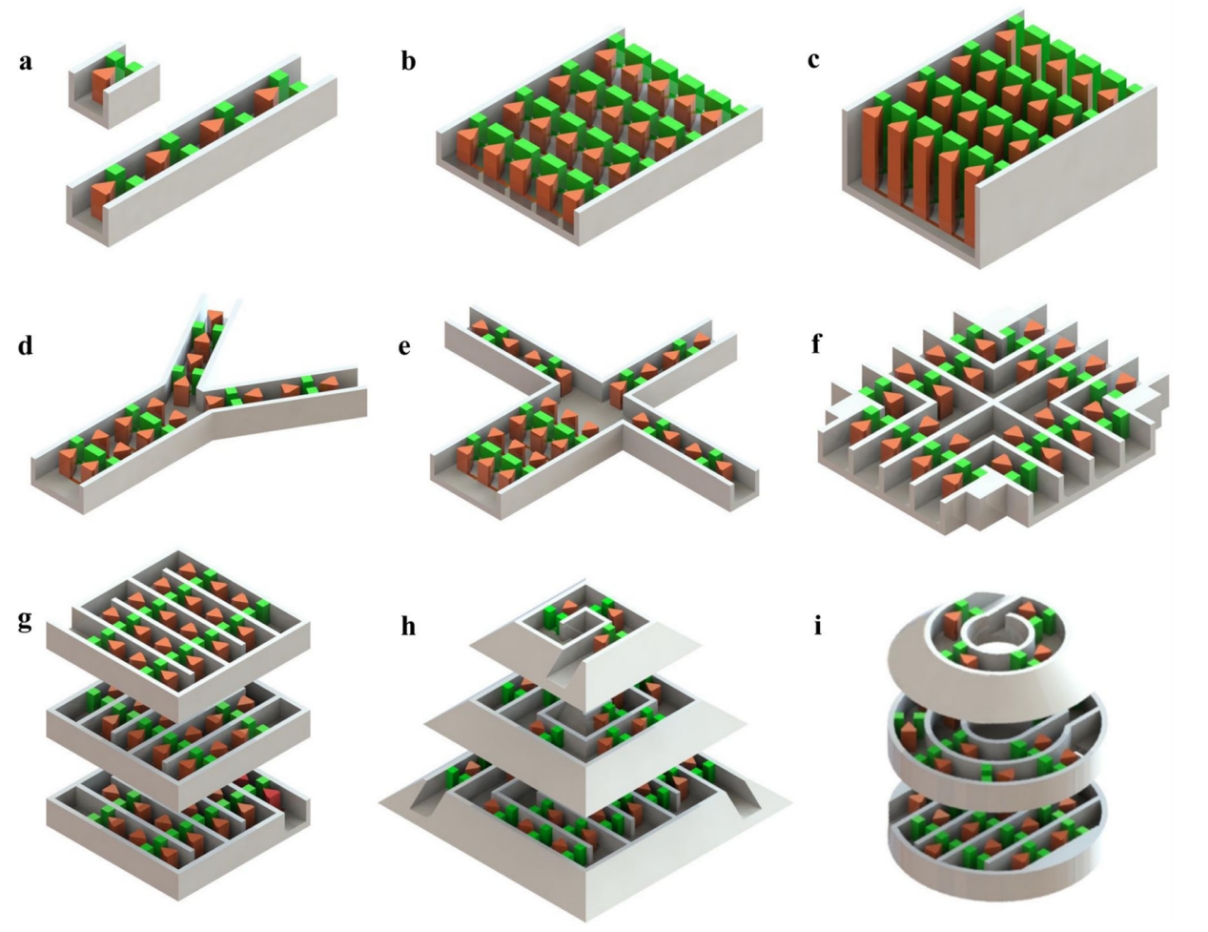 a

b

c

d

e

f

g

h

i